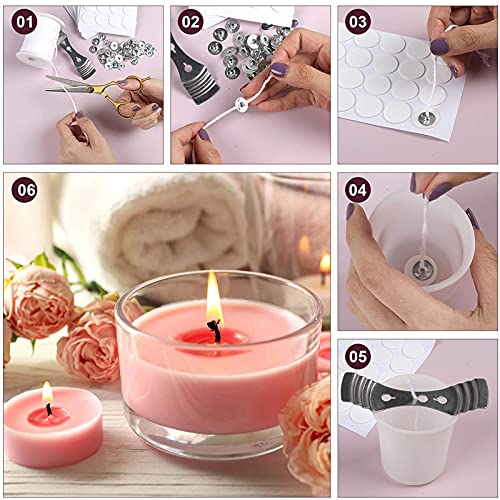 01

02

03

06

04

05