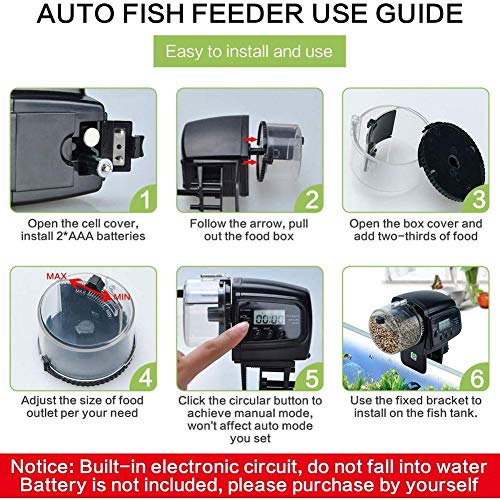 AUTO FISH FEEDER USE GUIDE

Easy to install and use

1
Open the cell cover, install 2*AAA batteries

2
Follow the arrow, pull out the food box

3
Open the box cover and add two-thirds of food

MAX
MIN
4
Adjust the size of food outlet per your need

00:00
5
Click the circular button to achieve manual mode, won't affect auto mode you set

6
Use the fixed bracket to install on the fish tank.

Notice: Built-in electronic circuit, do not fall into water
Battery is not included, please purchase by yourself