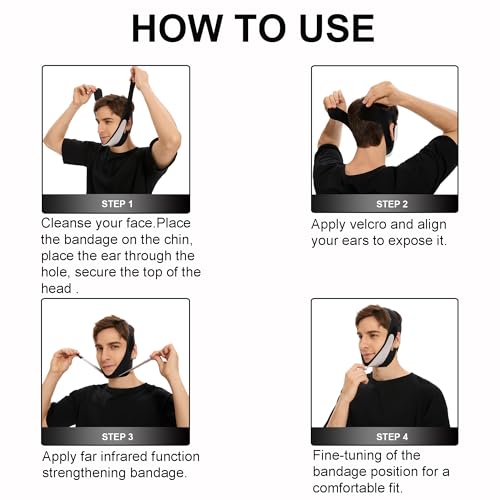 HOW TO USE

STEP 1

Cleanse your face.Place the bandage on the chin, place the ear through the hole, secure the top of the head .

STEP 2

Apply velcro and align your ears to expose it.

STEP 3

Apply far infrared function strengthening bandage.

STEP 4

Fine-tuning of the bandage position for a comfortable fit.