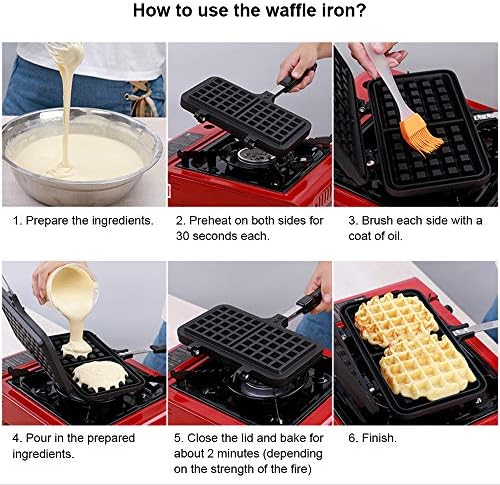 How to use the waffle iron?

1. Prepare the ingredients.

2. Preheat on both sides for 30 seconds each.

3. Brush each side with a coat of oil.

4. Pour in the prepared ingredients.

5. Close the lid and bake for about 2 minutes (depending on the strength of the fire)

6. Finish.