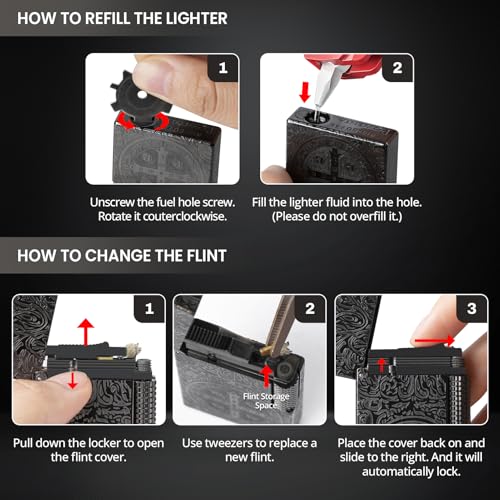 HOW TO REFILL THE LIGHTER

1

2

Unscrew the fuel hole screw. Rotate it couterclockwise.

Fill the lighter fluid into the hole. (Please do not overfill it.)

HOW TO CHANGE THE FLINT

1

2

Flint Storage Space

3

Pull down the locker to open the flint cover.

Use tweezers to replace a new flint.

Place the cover back on and slide to the right. And it will automatically lock.