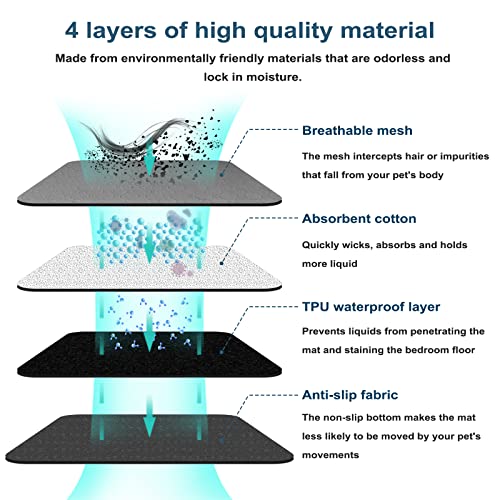 4 layers of high quality material

Made from environmentally friendly materials that are odorless and lock in moisture.

Breathable mesh

The mesh intercepts hair or impurities that fall from your pet's body

Absorbent cotton

Quickly wicks, absorbs and holds more liquid

TPU waterproof layer

Prevents liquids from penetrating the mat and staining the bedroom floor

Anti-slip fabric

The non-slip bottom makes the mat less likely to be moved by your pet's movements