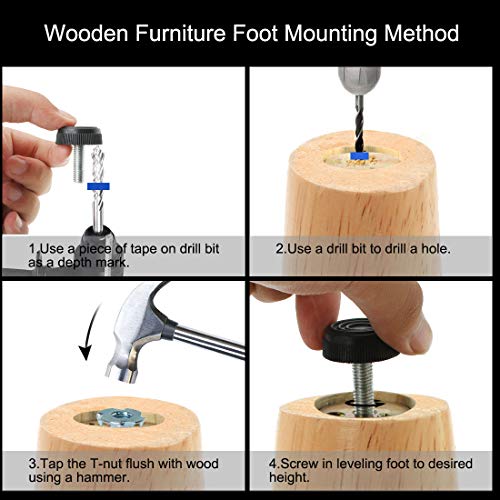 Wooden Furniture Foot Mounting Method

1.Use a piece of tape on drill bit as a depth mark.

2.Use a drill bit to drill a hole.

3.Tap the T-nut flush with wood using a hammer.

4.Screw in leveling foot to desired height.