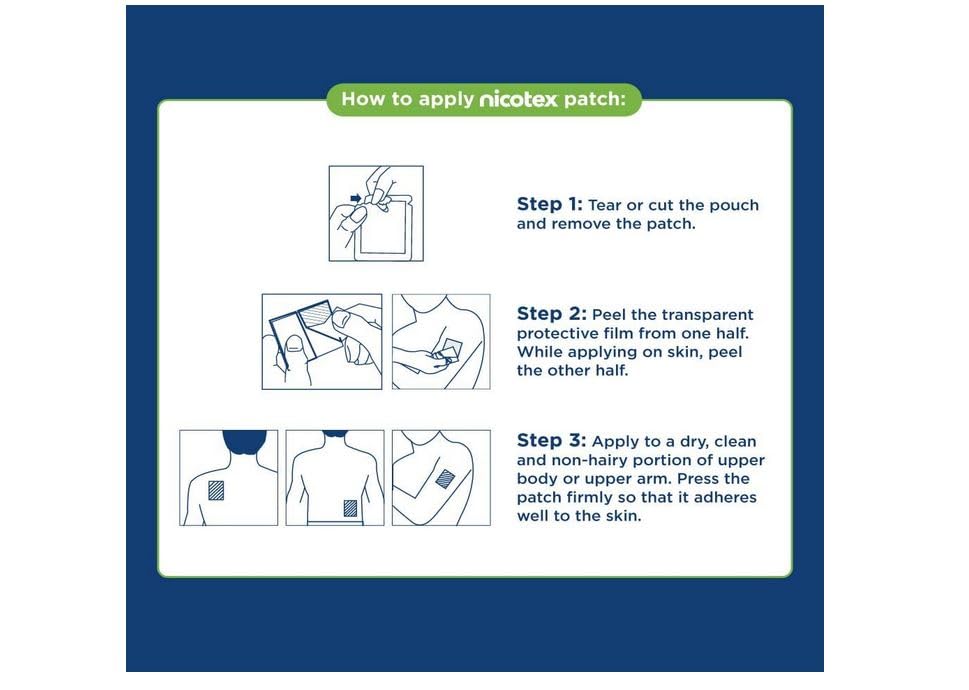 How to apply nicotex patch:

Step 1: Tear or cut the pouch and remove the patch.

Step 2: Peel the transparent protective film from one half. While applying on skin, peel the other half.

Step 3: Apply to a dry, clean and non-hairy portion of upper body or upper arm. Press the patch firmly so that it adheres well to the skin.