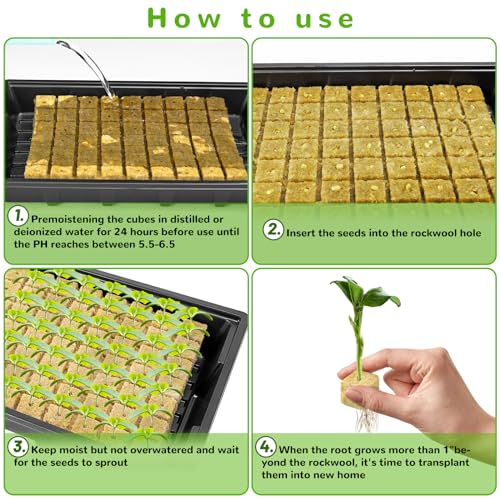 How to use

1. Premoistening the cubes in distilled or deionized water for 24 hours before use until the PH reaches between 5.5-6.5

2. Insert the seeds into the rockwool hole

3. Keep moist but not overwatered and wait for the seeds to sprout

4. When the root grows more than 1"beyond the rockwool, it's time to transplant them into new home