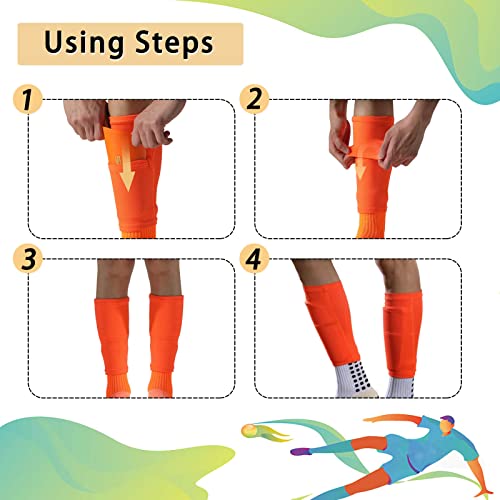 Using Steps

1

2

3

4