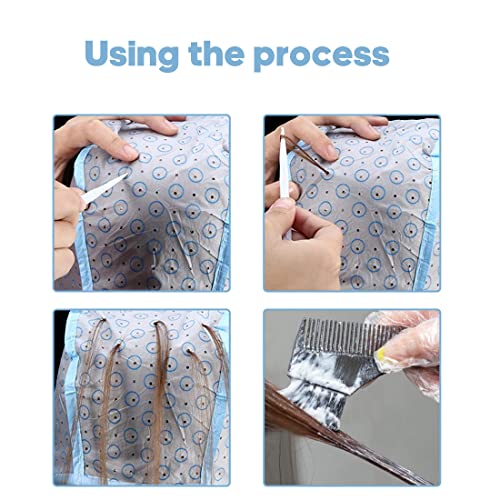 Using the process