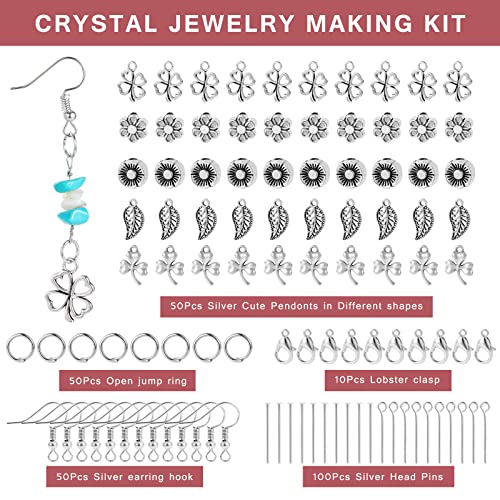 CRYSTAL JEWELRY MAKING KIT

50Pcs Silver Cute Pendonts in Different shapes

50Pcs Open jump ring

10Pcs Lobster clasp

50Pcs Silver earring hook

100Pcs Silver Head Pins