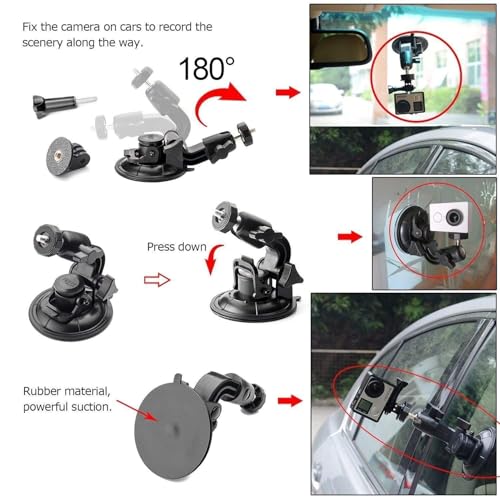 Fix the camera on cars to record the scenery along the way.

180°

Press down

Rubber material, powerful suction.