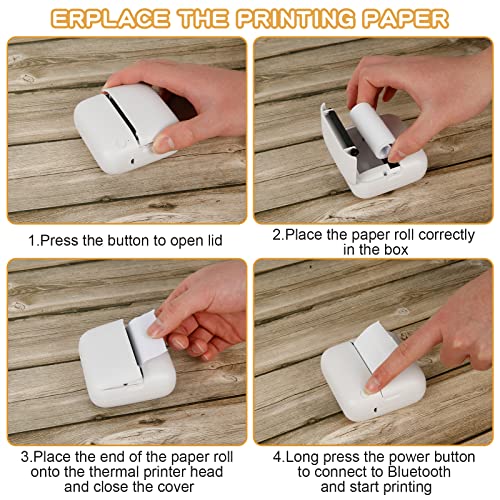 ERPLACE THE PRINTING PAPER

1.Press the button to open lid

2.Place the paper roll correctly in the box

3.Place the end of the paper roll onto the thermal printer head and close the cover

4.Long press the power button to connect to Bluetooth and start printing