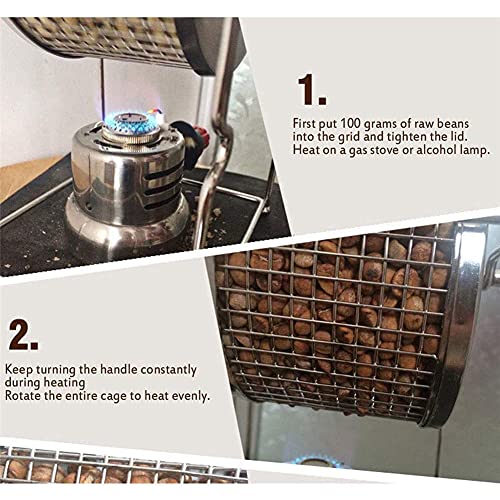 1.

First put 100 grams of raw beans into the grid and tighten the lid. Heat on a gas stove or alcohol lamp.

2.

Keep turning the handle constantly during heating
Rotate the entire cage to heat evenly.