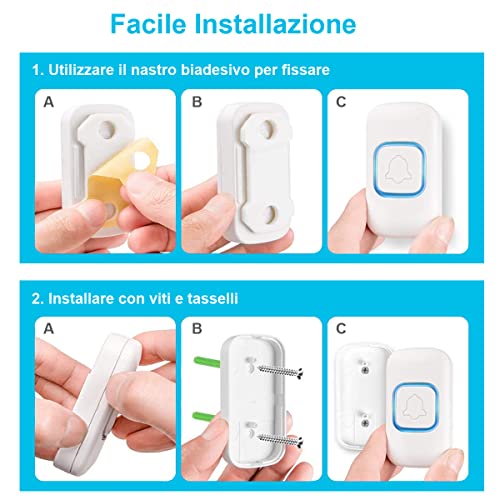 Facile Installazione

1. Utilizzare il nastro biadesivo per fissare

A

B

C

2. Installare con viti e tasselli

A

B

C