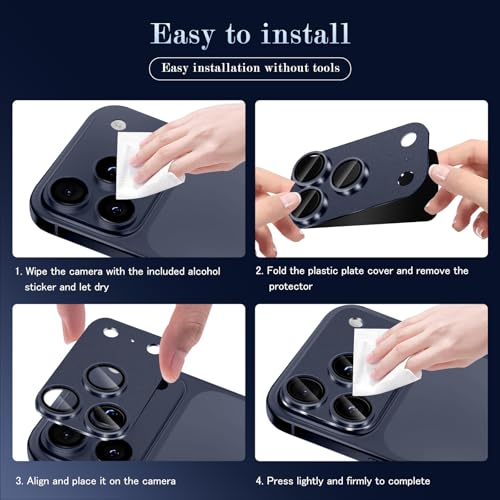 Easy to install

Easy installation without tools

1. Wipe the camera with the included alcohol sticker and let dry

2. Fold the plastic plate cover and remove the protector

3. Align and place it on the camera

4. Press lightly and firmly to complete