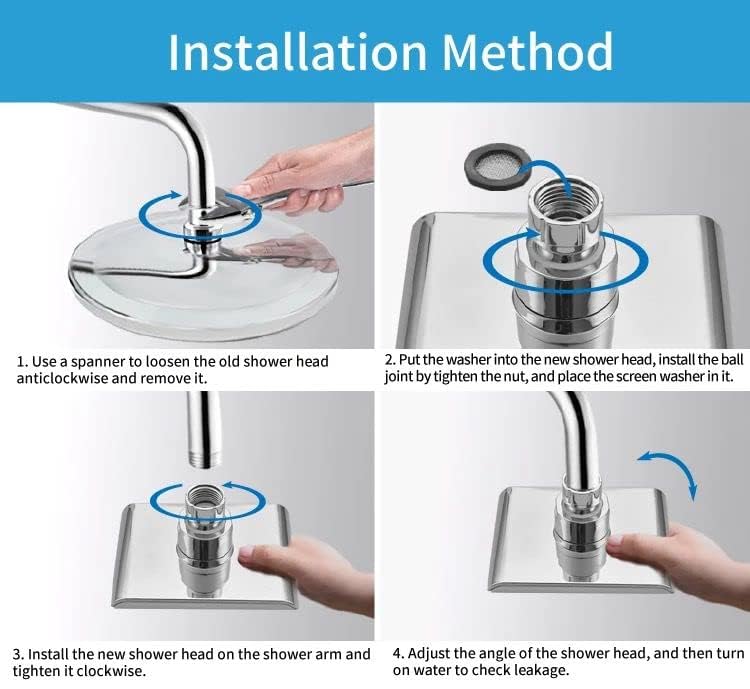 Installation Method

1. Use a spanner to loosen the old shower head anticlockwise and remove it.

2. Put the washer into the new shower head, install the ball joint by tighten the nut, and place the screen washer in it.

3. Install the new shower head on the shower arm and tighten it clockwise.

4. Adjust the angle of the shower head, and then turn on water to check leakage.