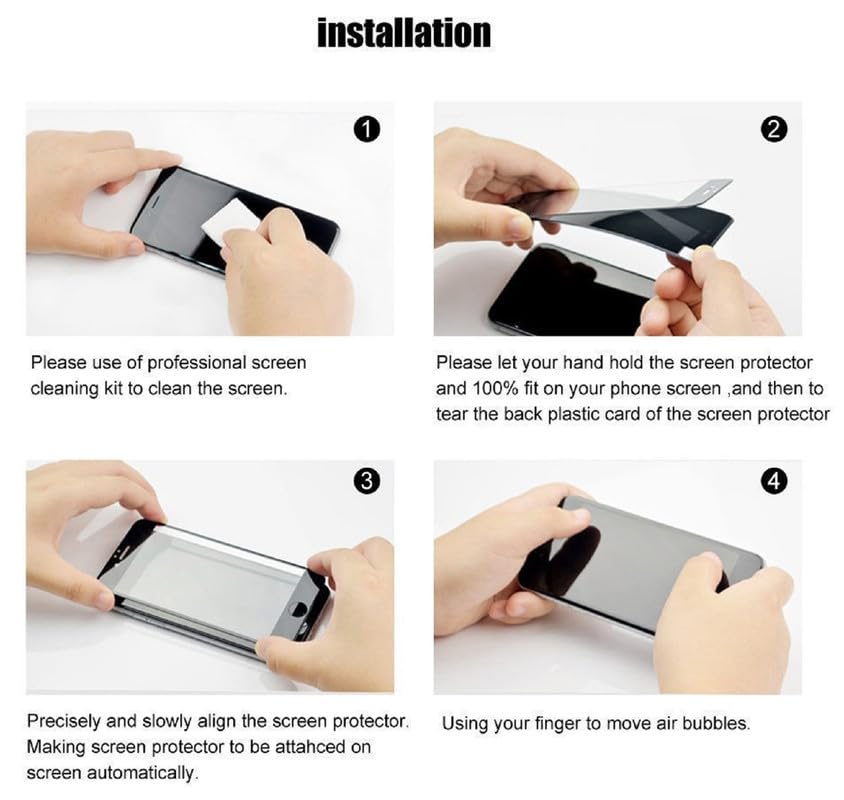 installation

1

Please use of professional screen cleaning kit to clean the screen.

2

Please let your hand hold the screen protector and 100% fit on your phone screen ,and then to tear the back plastic card of the screen protector

3

Precisely and slowly align the screen protector. Making screen protector to be attahced on screen automatically.

4

Using your finger to move air bubbles.