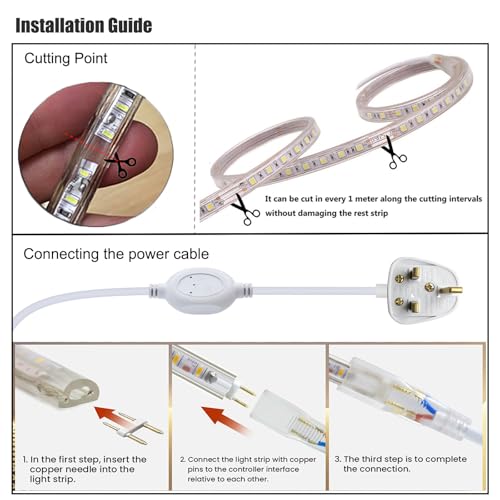 Installation Guide

Cutting Point

It can be cut in every 1 meter along the cutting intervals without damaging the rest strip

Connecting the power cable

1. In the first step, insert the copper needle into the light strip.

2. Connect the light strip with copper pins to the controller interface relative to each other.

3. The third step is to complete the connection.