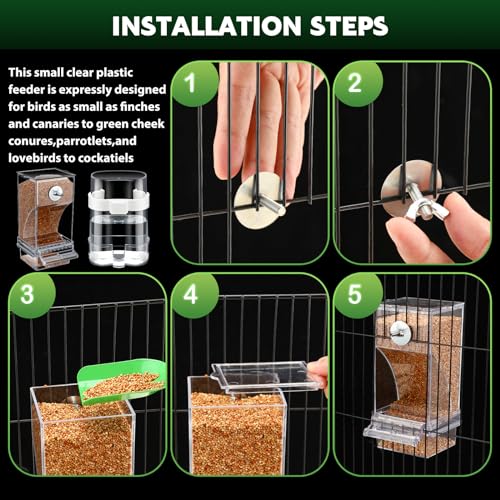 INSTALLATION STEPS

This small clear plastic feeder is expressly designed for birds as small as finches and canaries to green cheek conures,parrotlets,and lovebirds to cockatiels

1

2

3

4

5