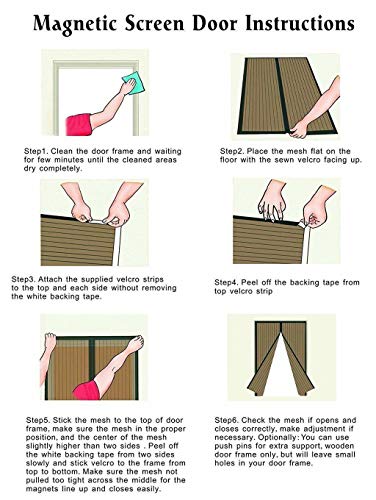 Magnetic Screen Door Instructions

Step1. Clean the door frame and waiting for few minutes until the cleaned areas dry completely.

Step2. Place the mesh flat on the floor with the sewn velcro facing up.

Step3. Attach the supplied velcro strips to the top and each side without removing the white backing tape.

Step4. Peel off the backing tape from top velcro strip

Step5. Stick the mesh to the top of door frame, make sure the mesh in the proper position, and the center of the mesh slightly higher than two sides . Peel off the white backing tape from two sides slowly and stick velcro to the frame from top to bottom. Make sure the mesh not pulled too tight across the middle for the magnets line up and closes easily.

Step6. Check the mesh if opens and closes correctly, make adjustment if necessary. Optionally: You can use push pins for extra support, wooden door frame only, but will leave small holes in your door frame.