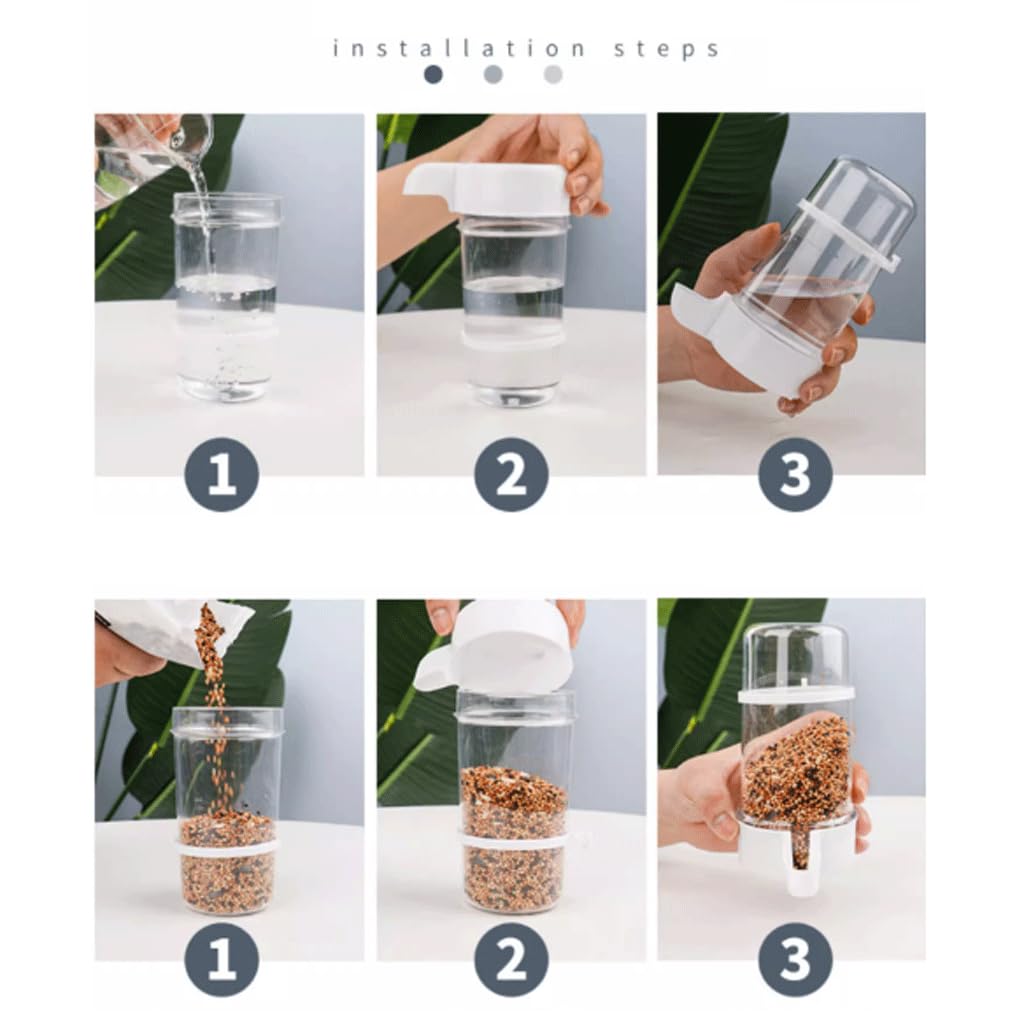 installation steps

1

2

3

1

2

3