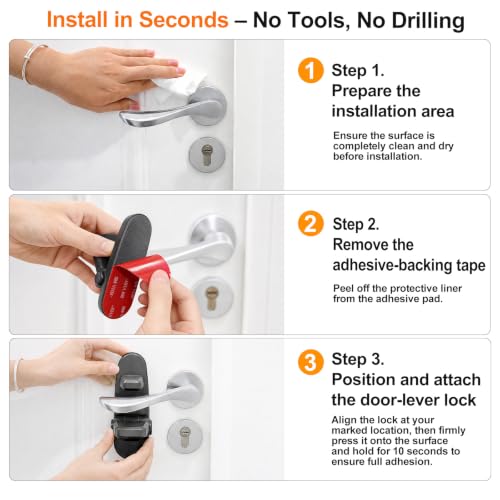 Install in Seconds – No Tools, No Drilling

1 Step 1.
Prepare the installation area

Ensure the surface is completely clean and dry before installation.

2 Step 2.
Remove the adhesive-backing tape

Peel off the protective liner from the adhesive pad.

3 Step 3.
Position and attach the door-lever lock

Align the lock at your marked location, then firmly press it onto the surface and hold for 10 seconds to ensure full adhesion.