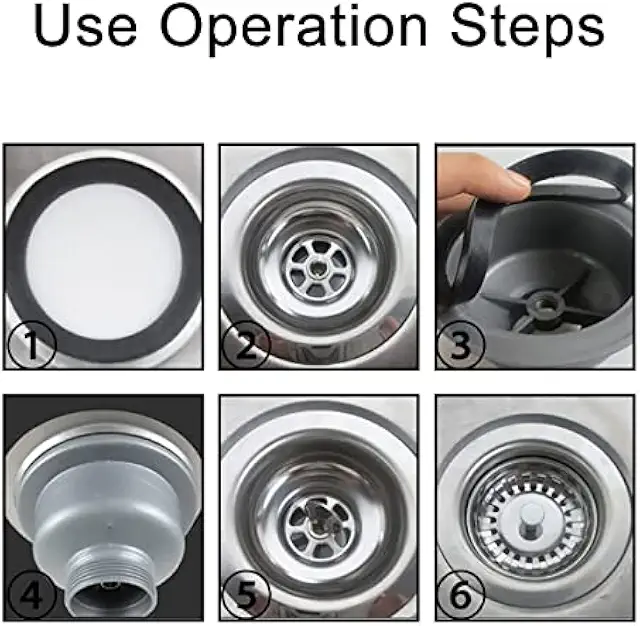 Use Operation Steps

1

2

3

4

5

6