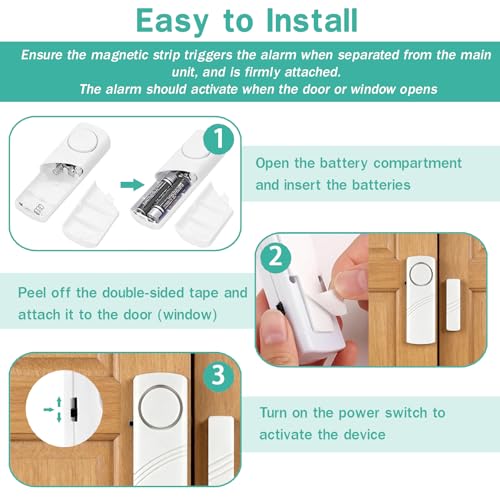 Easy to Install

Ensure the magnetic strip triggers the alarm when separated from the main unit, and is firmly attached.
The alarm should activate when the door or window opens

1

Open the battery compartment and insert the batteries

2

Peel off the double-sided tape and attach it to the door (window)

3

Turn on the power switch to activate the device