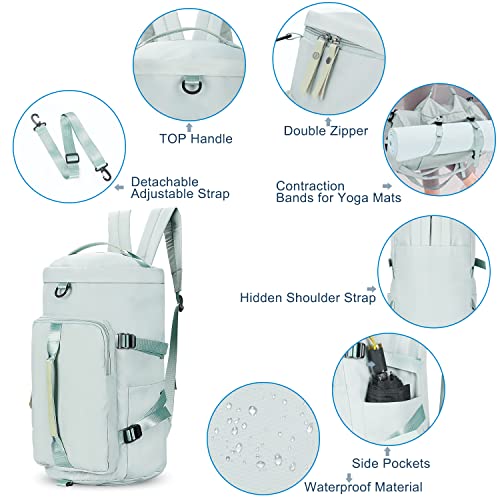 TOP Handle

Double Zipper

Detachable Adjustable Strap

Contraction Bands for Yoga Mats

Hidden Shoulder Strap

Side Pockets

Waterproof Material