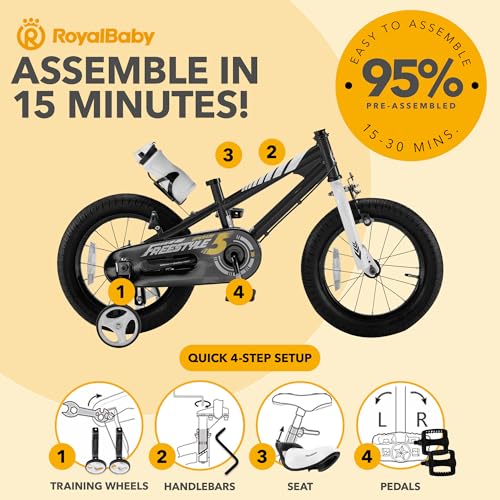 RoyalBaby

ASSEMBLE IN 15 MINUTES!

EASY TO ASSEMBLE
95%
PRE-ASSEMBLED
15-30 MINS.

3 2

FREESTYLE 5

1 4

QUICK 4-STEP SETUP

1 TRAINING WHEELS

2 HANDLEBARS

3 SEAT

L R
4 PEDALS