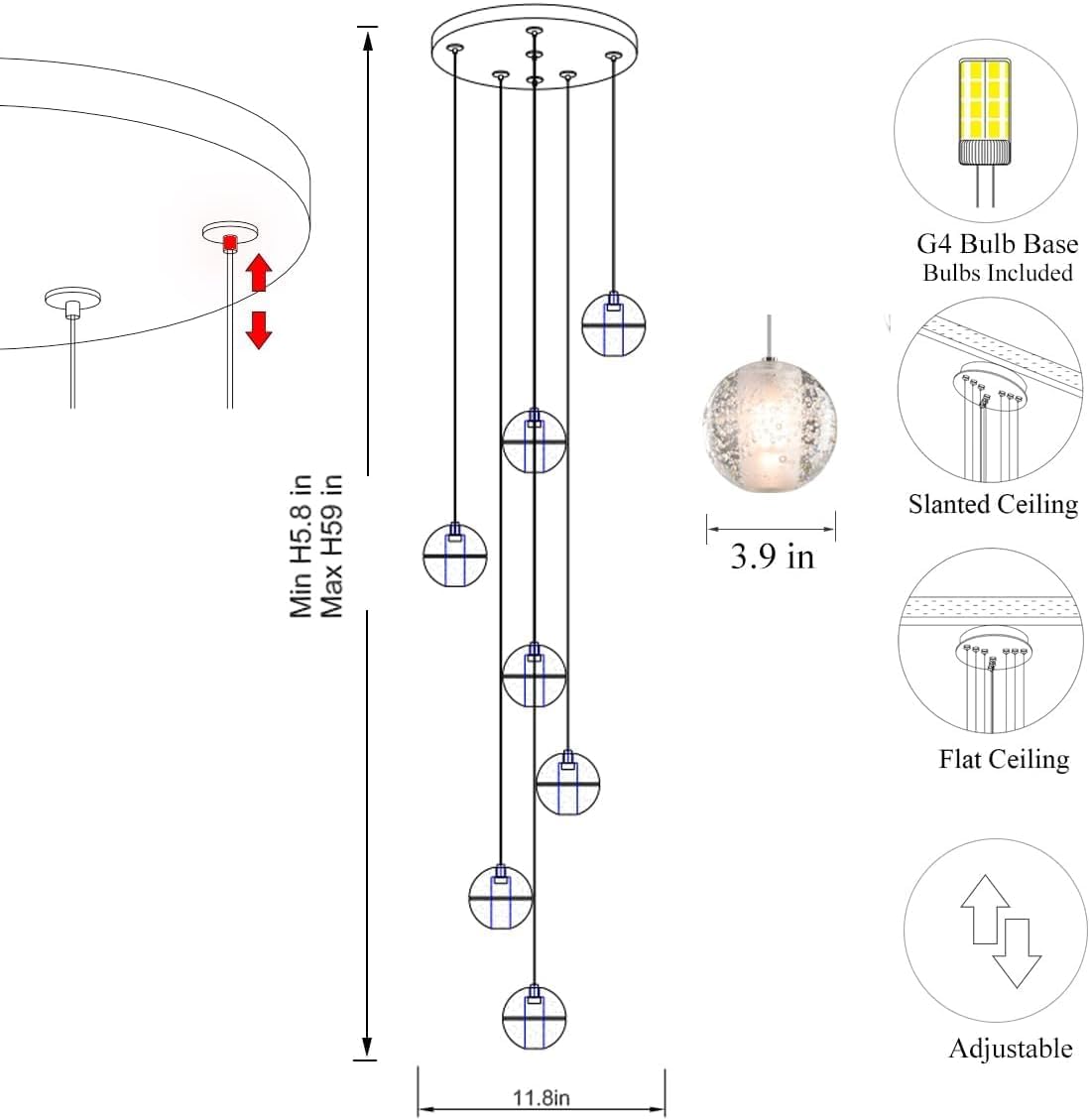 Min H5.8 in
Max H59 in

11.8in

3.9 in

G4 Bulb Base
Bulbs Included

Slanted Ceiling

Flat Ceiling

Adjustable