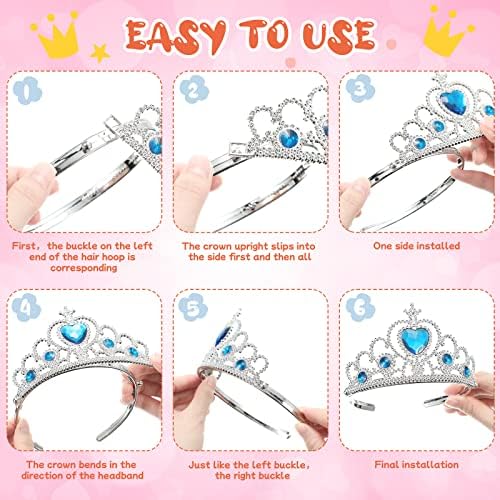 EASY TO USE

1

First, the buckle on the left end of the hair hoop is corresponding

2

The crown upright slips into the side first and then all

3

One side installed

4

The crown bends in the direction of the headband

5

Just like the left buckle, the right buckle

6

Final installation