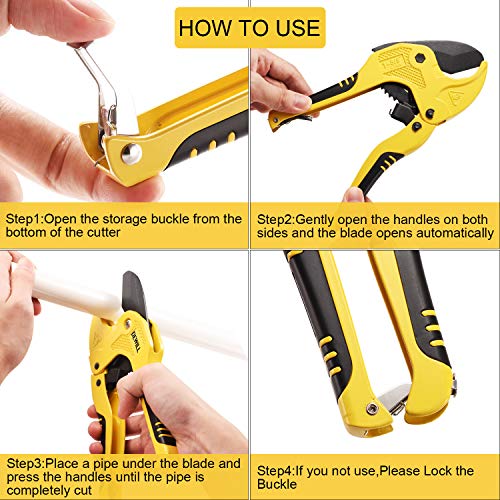 HOW TO USE

Step1:Open the storage buckle from the bottom of the cutter

Step2:Gently open the handles on both sides and the blade opens automatically

DEWILL

Step3:Place a pipe under the blade and press the handles until the pipe is completely cut

Step4:If you not use,Please Lock the Buckle