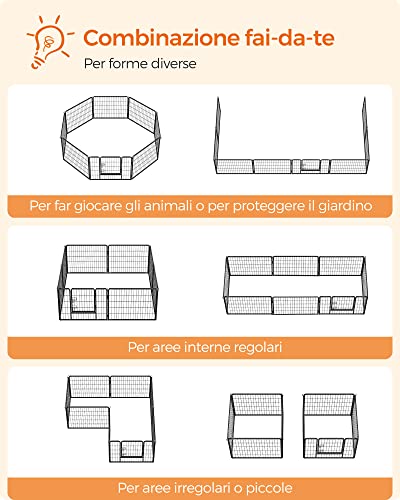 Combinazione fai-da-te
Per forme diverse

Per far giocare gli animali o per proteggere il giardino

Per aree interne regolari

Per aree irregolari o piccole