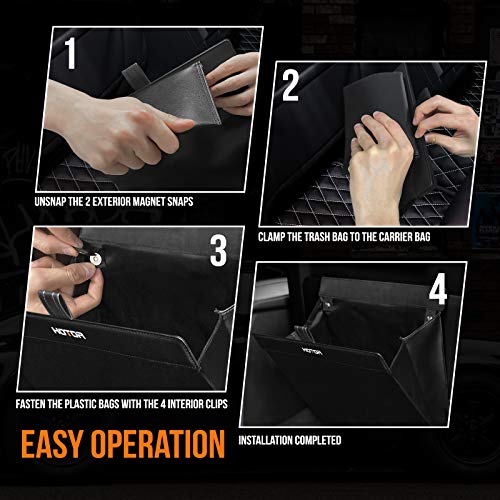 1

UNSNAP THE 2 EXTERIOR MAGNET SNAPS

2

CLAMP THE TRASH BAG TO THE CARRIER BAG

3

HOTOR

FASTEN THE PLASTIC BAGS WITH THE 4 INTERIOR CLIPS

4

HOTOR

INSTALLATION COMPLETED

EASY OPERATION