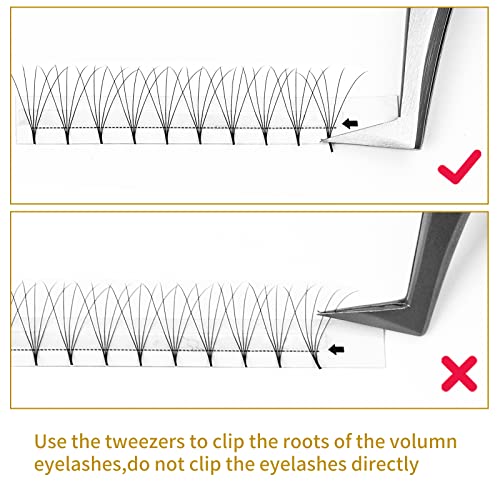 Use the tweezers to clip the roots of the volumn eyelashes,do not clip the eyelashes directly