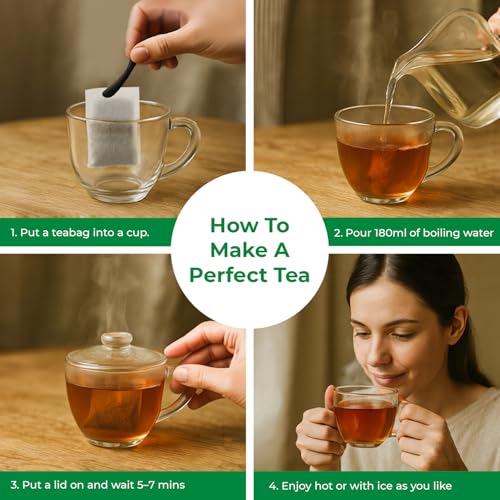 How To Make A Perfect Tea

1. Put a teabag into a cup.

2. Pour 180ml of boiling water

3. Put a lid on and wait 5–7 mins

4. Enjoy hot or with ice as you like