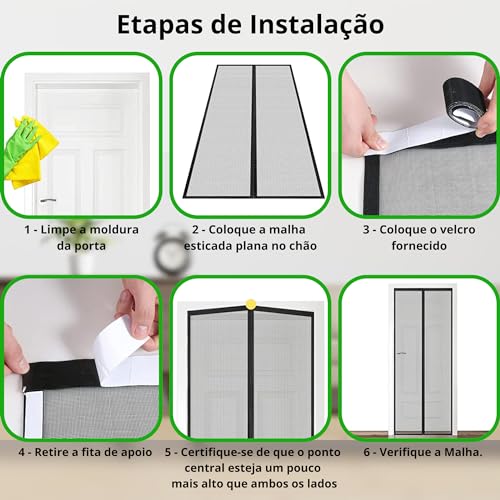 Etapas de Instalação

1 - Limpe a moldura da porta

2 - Coloque a malha esticada plana no chão

3 - Coloque o velcro fornecido

4 - Retire a fita de apoio

5 - Certifique-se de que o ponto central esteja um pouco mais alto que ambos os lados

6 - Verifique a Malha.