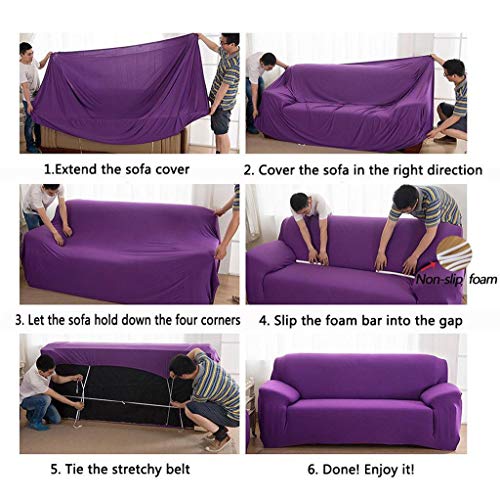 1.Extend the sofa cover

2. Cover the sofa in the right direction

3. Let the sofa hold down the four corners

Non-slip foam

4. Slip the foam bar into the gap

5. Tie the stretchy belt

6. Done! Enjoy it!