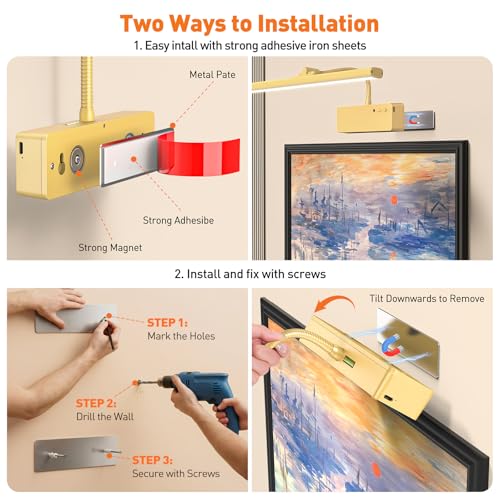 Two Ways to Installation

1. Easy intall with strong adhesive iron sheets

Metal Pate

Strong Adhesibe

Strong Magnet

2. Install and fix with screws

STEP 1:
Mark the Holes

STEP 2:
Drill the Wall

STEP 3:
Secure with Screws

Tilt Downwards to Remove