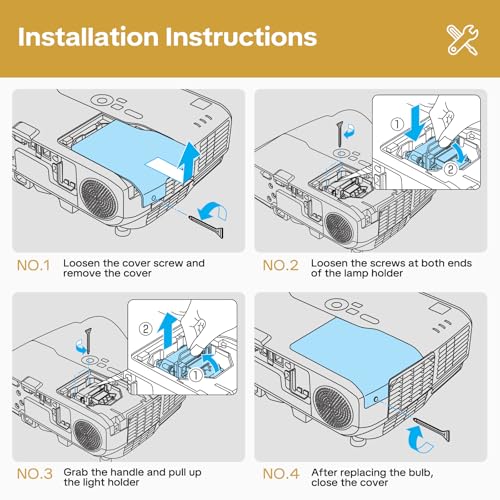 Installation Instructions

①
②

NO.1 Loosen the cover screw and remove the cover

NO.2 Loosen the screws at both ends of the lamp holder

②
①

NO.3 Grab the handle and pull up the light holder

NO.4 After replacing the bulb, close the cover