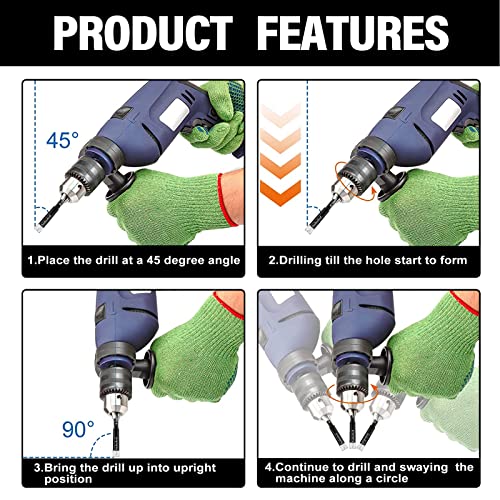 PRODUCT FEATURES

45°

1.Place the drill at a 45 degree angle

2.Drilling till the hole start to form

90°

3.Bring the drill up into upright position

4.Continue to drill and swaying the machine along a circle