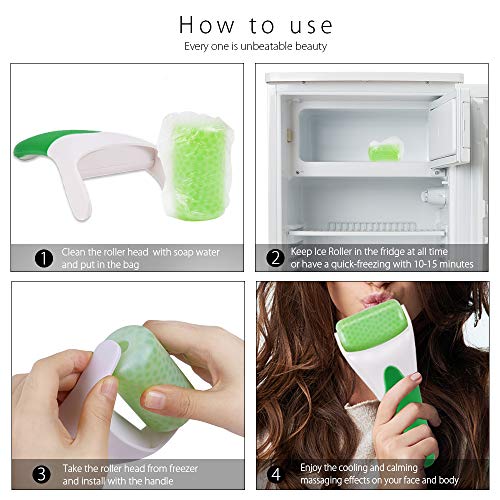 How to use
Every one is unbeatable beauty

1 Clean the roller head with soap water and put in the bag

2 Keep Ice Roller in the fridge at all time or have a quick-freezing with 10-15 minutes

3 Take the roller head from freezer and install with the handle

4 Enjoy the cooling and calming massaging effects on your face and body