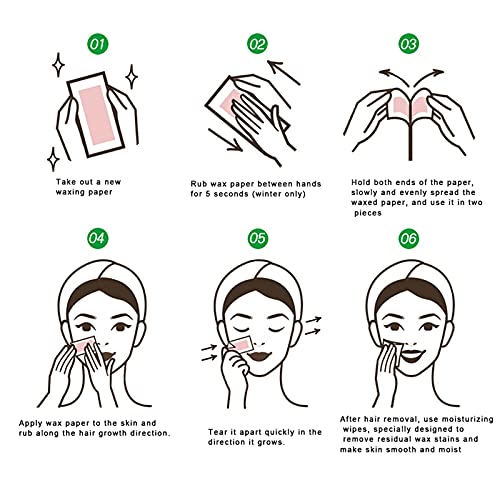 01

Take out a new waxing paper

02

Rub wax paper between hands for 5 seconds (winter only)

03

Hold both ends of the paper, slowly and evenly spread the waxed paper, and use it in two pieces

04

Apply wax paper to the skin and rub along the hair growth direction.

05

Tear it apart quickly in the direction it grows.

06

After hair removal, use moisturizing wipes, specially designed to remove residual wax stains and make skin smooth and moist