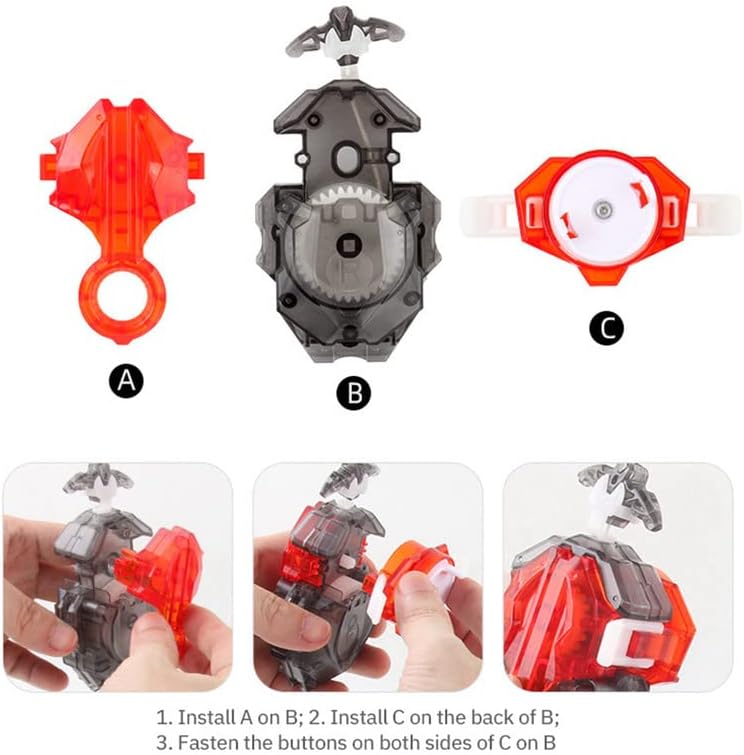 A

B

C

1. Install A on B; 2. Install C on the back of B;
3. Fasten the buttons on both sides of C on B