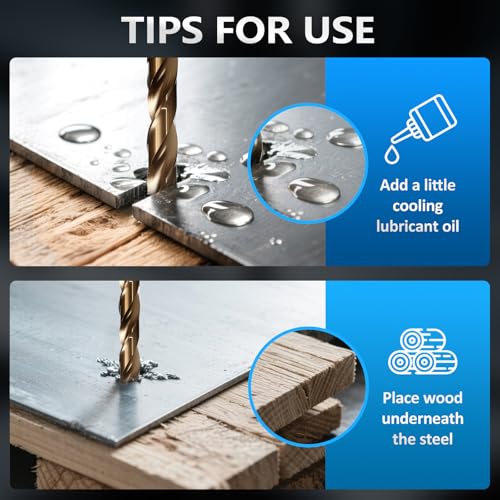 TIPS FOR USE

Add a little cooling lubricant oil

Place wood underneath the steel