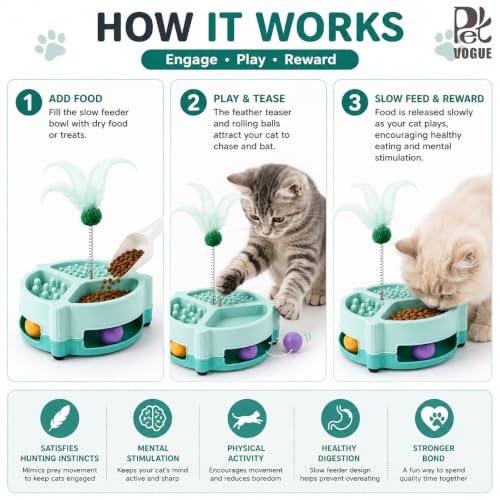 HOW IT WORKS

Pet VOGUE

Engage • Play • Reward

1 ADD FOOD
Fill the slow feeder bowl with dry food or treats.

2 PLAY & TEASE
The feather teaser and rolling balls attract your cat to chase and bat.

3 SLOW FEED & REWARD
Food is released slowly as your cat plays, encouraging healthy eating and mental stimulation.

SATISFIES HUNTING INSTINCTS
Mimics prey movement to keep cats engaged

MENTAL STIMULATION
Keeps your cat's mind active and sharp

PHYSICAL ACTIVITY
Encourages movement and reduces boredom

HEALTHY DIGESTION
Slow feeder design helps prevent overeating

STRONGER BOND
A fun way to spend quality time together