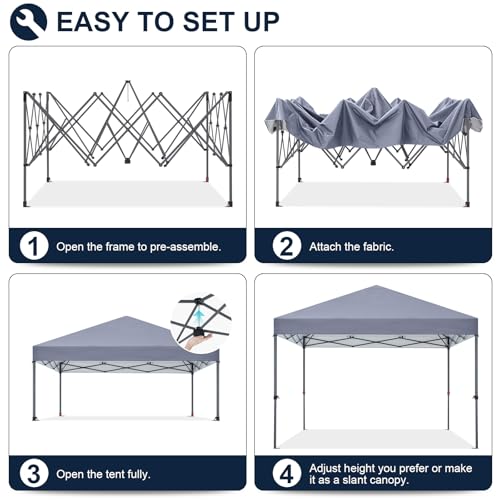 EASY TO SET UP

1 Open the frame to pre-assemble.

2 Attach the fabric.

3 Open the tent fully.

4 Adjust height you prefer or make it as a slant canopy.