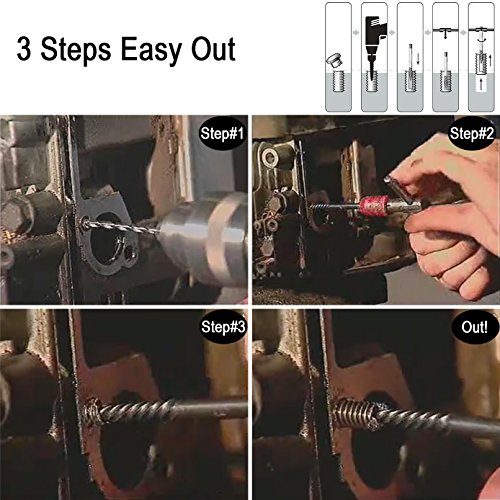 3 Steps Easy Out

Step#1

Step#2

Step#3

Out!