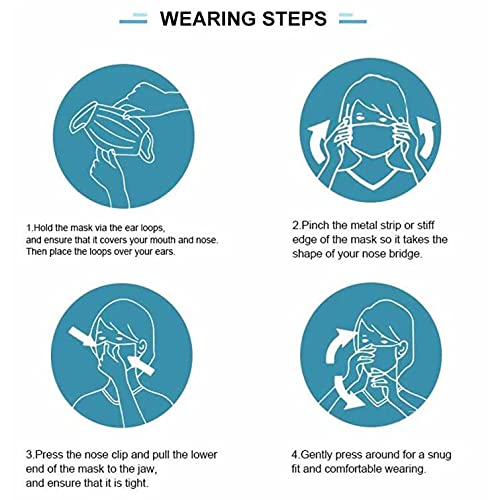 WEARING STEPS

1.Hold the mask via the ear loops, and ensure that it covers your mouth and nose. Then place the loops over your ears.

2.Pinch the metal strip or stiff edge of the mask so it takes the shape of your nose bridge.

3.Press the nose clip and pull the lower end of the mask to the jaw, and ensure that it is tight.

4.Gently press around for a snug fit and comfortable wearing.