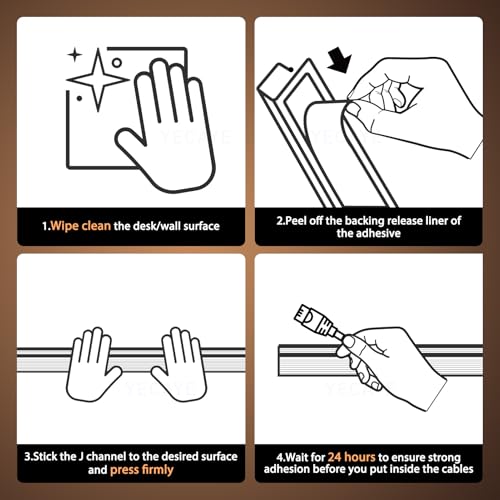 YECAYE

1.Wipe clean the desk/wall surface

YECAYE

2.Peel off the backing release liner of the adhesive

YECAYE

3.Stick the J channel to the desired surface and press firmly

YECAYE

4.Wait for 24 hours to ensure strong adhesion before you put inside the cables