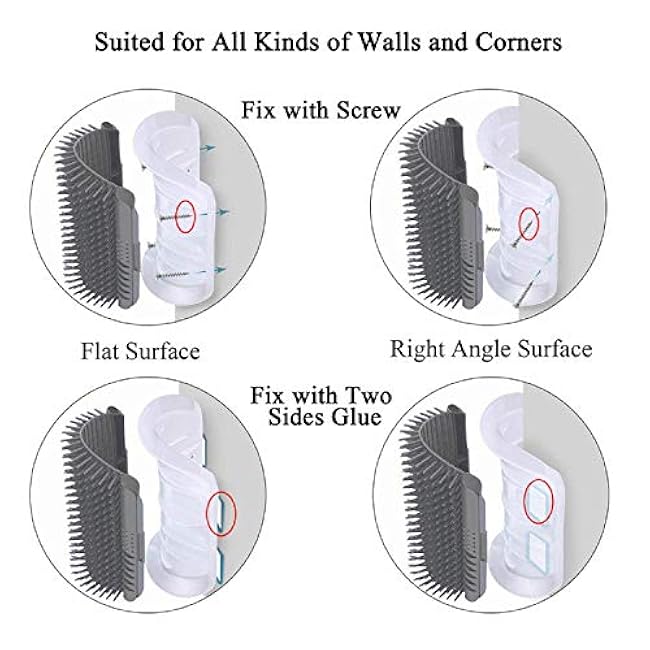 Suited for All Kinds of Walls and Corners

Fix with Screw

Flat Surface

Right Angle Surface

Fix with Two Sides Glue